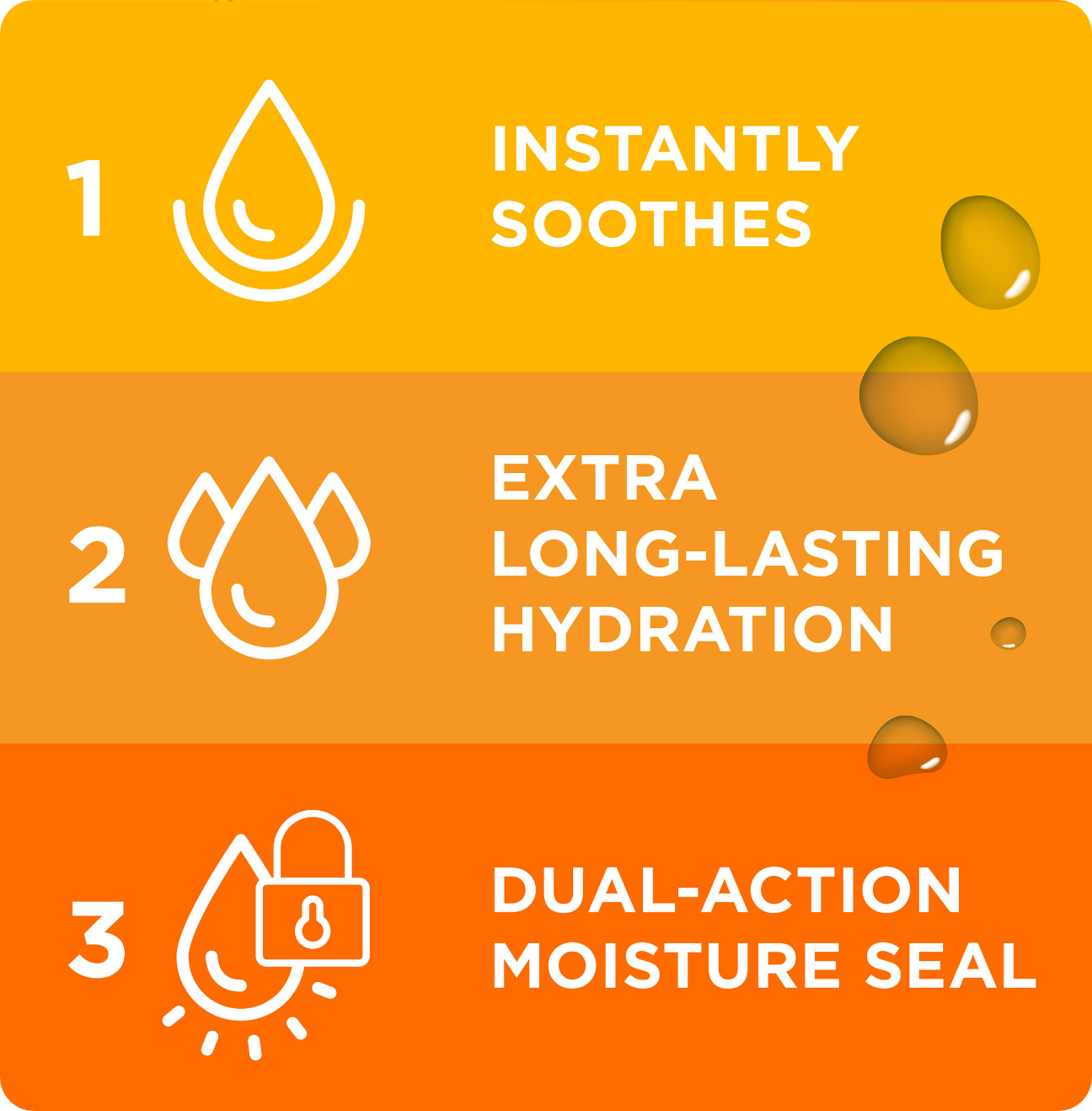 1

INSTANTLY SOOTHES

2

EXTRA LONG-LASTING HYDRATION

3

DUAL-ACTION MOISTURE SEAL